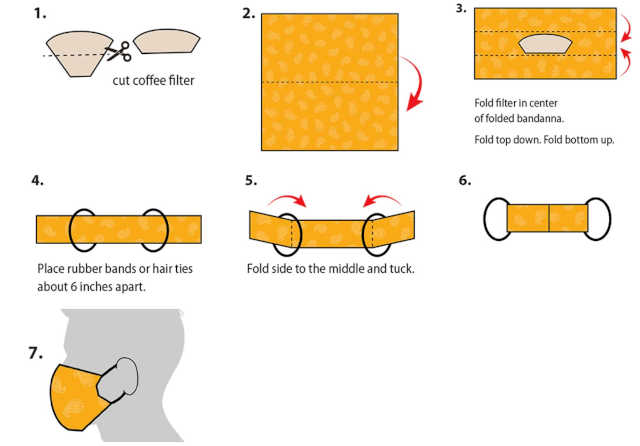 1.

cut coffee filter

2.

3.

Fold filter in center of folded bandanna.

Fold top down. Fold bottom up.

4.

Place rubber bands or hair ties about 6 inches apart.

5.

Fold side to the middle and tuck.

6.

7.